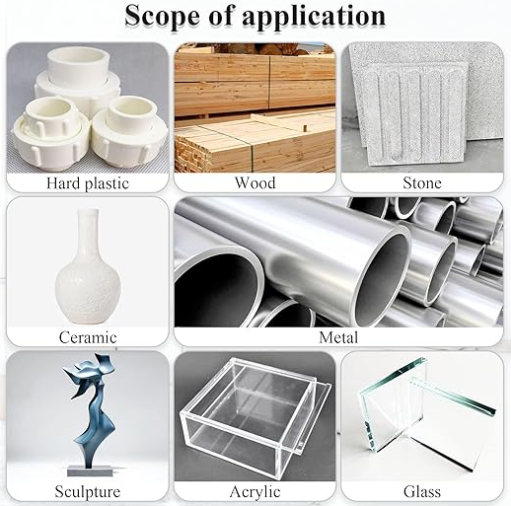 Scope of application

Hard plastic

Wood

Stone

Ceramic

Metal

Sculpture

Acrylic

Glass