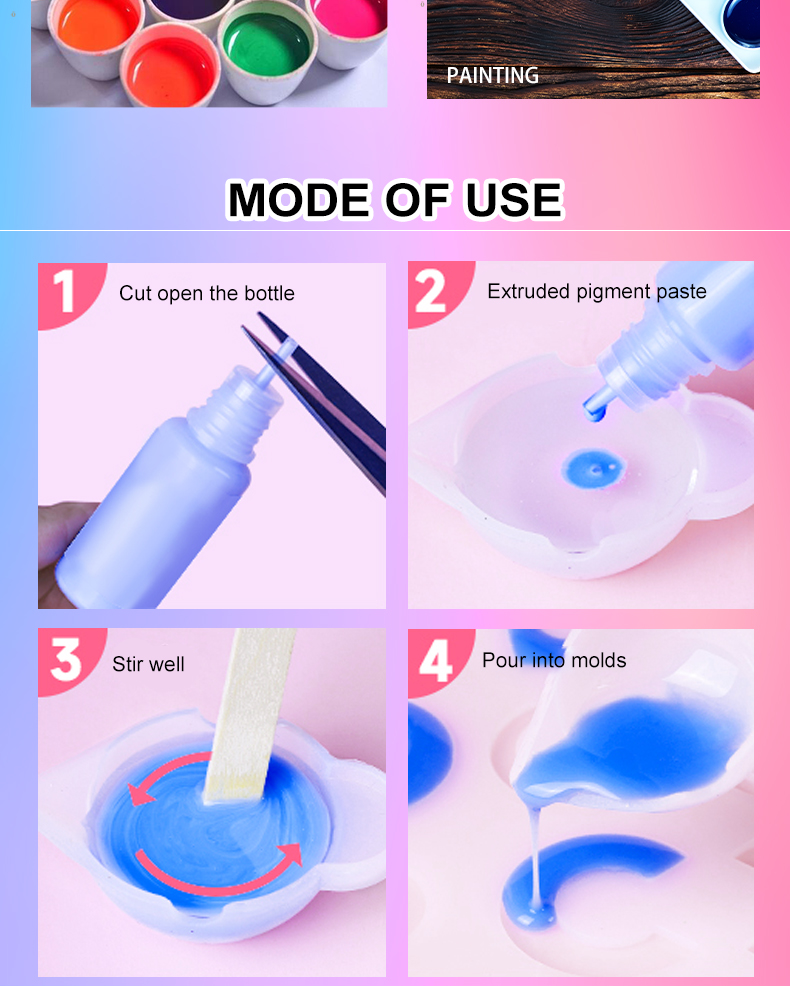 PAINTING

MODE OF USE

1 Cut open the bottle

2 Extruded pigment paste

3 Stir well

4 Pour into molds