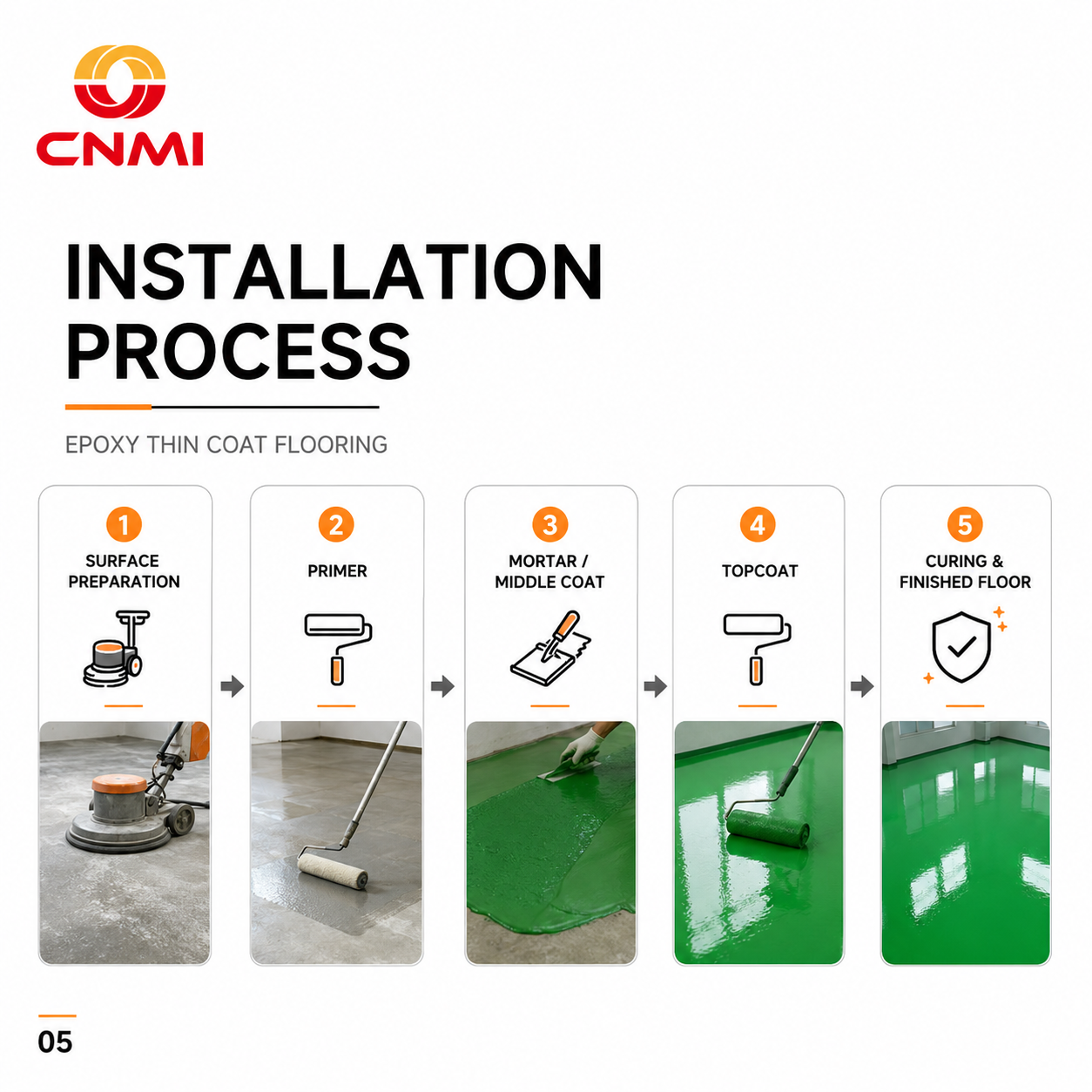 CNMI

INSTALLATION PROCESS

EPOXY THIN COAT FLOORING

1
SURFACE PREPARATION

2
PRIMER

3
MORTAR / MIDDLE COAT

4
TOPCOAT

5
CURING & FINISHED FLOOR

05