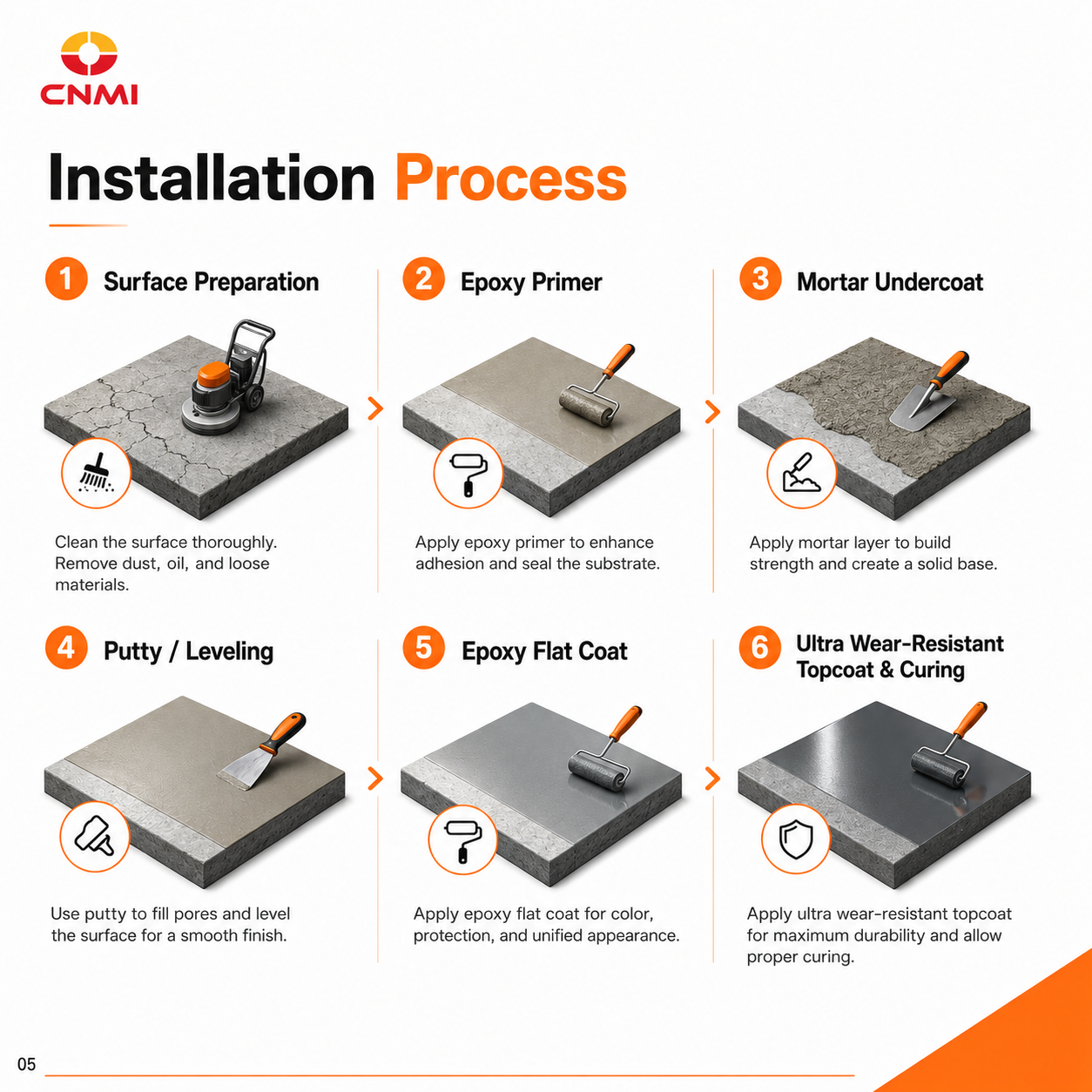 CNMI

Installation Process

1 Surface Preparation

Clean the surface thoroughly. Remove dust, oil, and loose materials.

2 Epoxy Primer

Apply epoxy primer to enhance adhesion and seal the substrate.

3 Mortar Undercoat

Apply mortar layer to build strength and create a solid base.

4 Putty / Leveling

Use putty to fill pores and level the surface for a smooth finish.

5 Epoxy Flat Coat

Apply epoxy flat coat for color, protection, and unified appearance.

6 Ultra Wear-Resistant Topcoat & Curing

Apply ultra wear-resistant topcoat for maximum durability and allow proper curing.

05